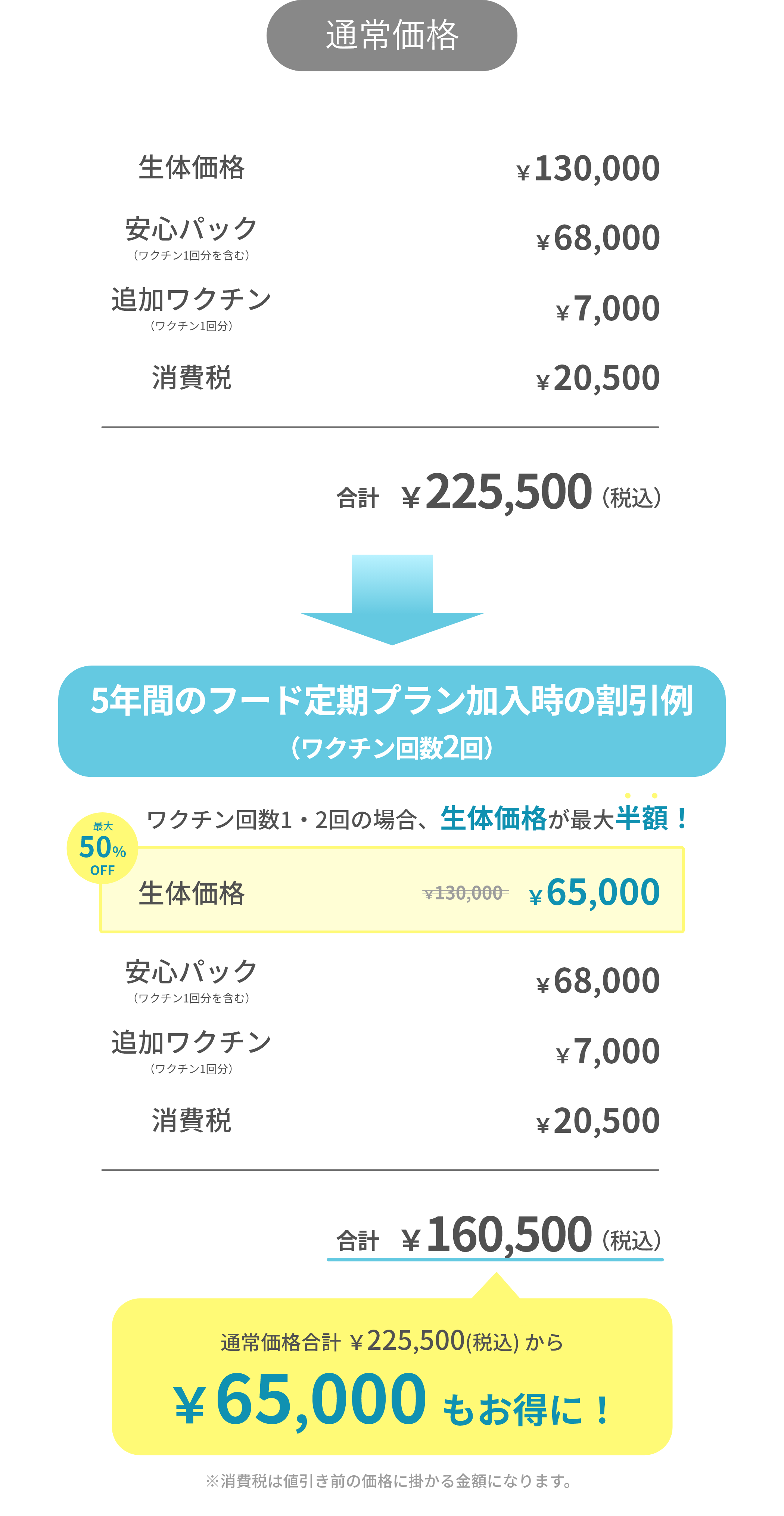 通常価格

生体価格 ¥130,000

安心パック
（ワクチン1回分を含む） ¥68,000

追加ワクチン
（ワクチン1回分） ¥7,000

消費税 ¥20,500

合計 ¥225,500（税込）

5年間のフード定期プラン加入時の割引例
（ワクチン回数2回）

ワクチン回数1・2回の場合、生体価格が最大半額！

最大 50% OFF

生体価格 ¥130,000 ¥65,000

安心パック
（ワクチン1回分を含む） ¥68,000

追加ワクチン
（ワクチン1回分） ¥7,000

消費税 ¥20,500

合計 ¥160,500（税込）

通常価格合計 ¥225,500(税込) から
¥65,000 もお得に！

※消費税は値引き前の価格に掛かる金額になります。